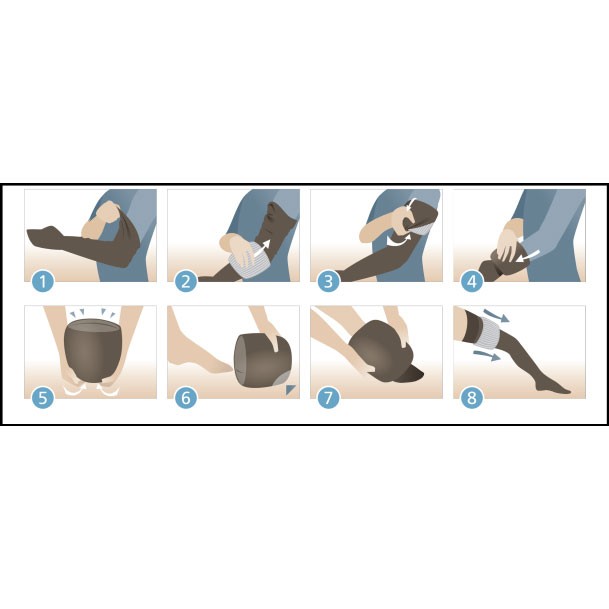 1
2
3
4
5
6
7
8