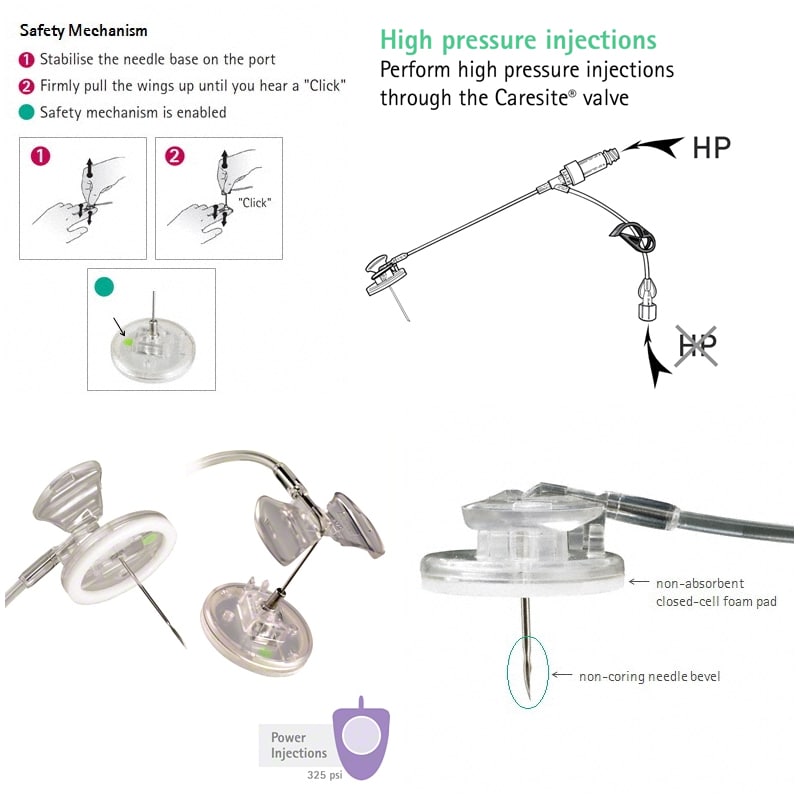 Safety Mechanism

1 Stabilise the needle base on the port

2 Firmly pull the wings up until you hear a "Click"

Safety mechanism is enabled

1

2

"Click"

High pressure injections

Perform high pressure injections through the Caresite® valve

HP

HP

non-absorbent closed-cell foam pad

non-coring needle bevel

Power Injections

325 psi